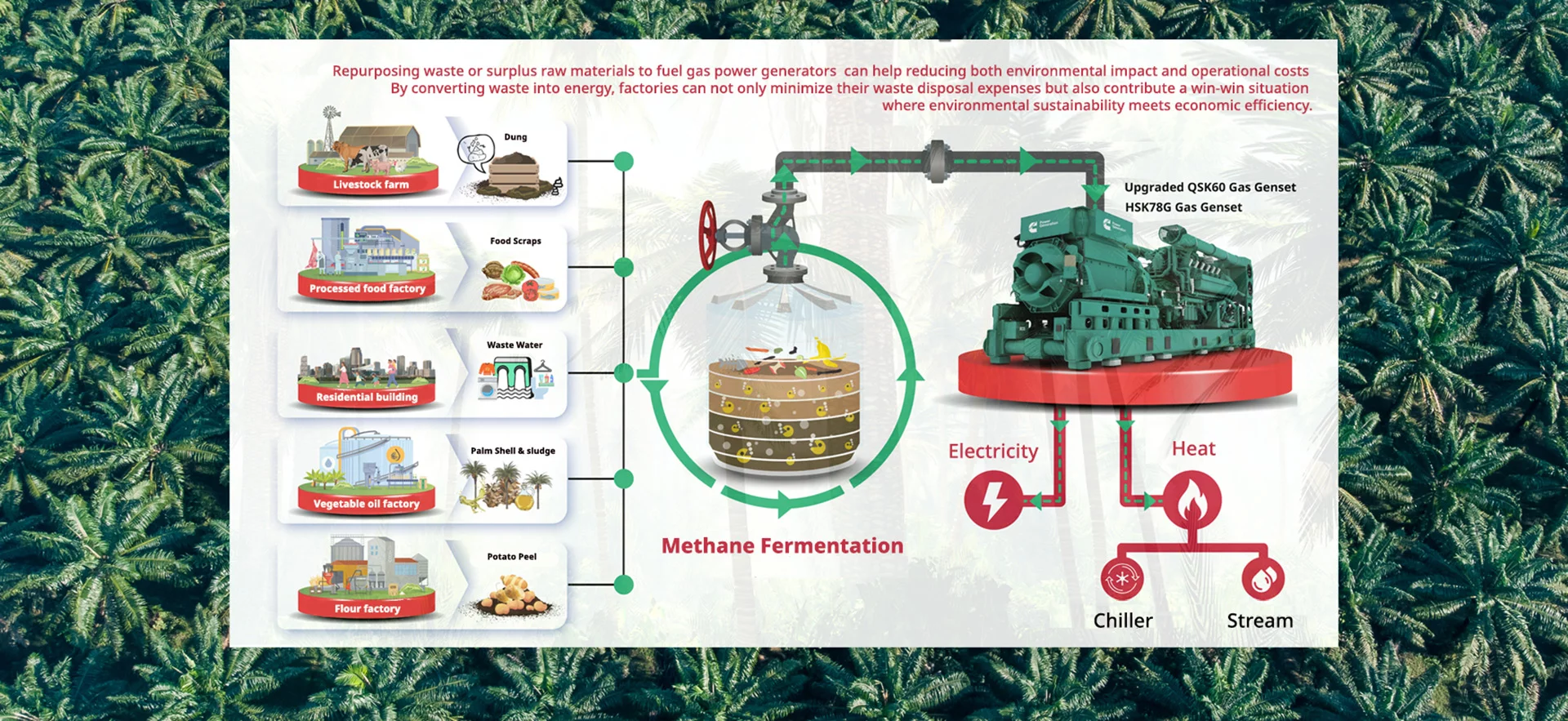 Repurposing waste or surplus raw materials to fuel gas power generators can help reducing both environmental impact and operational costs By converting waste into energy, factories can not only minimize their waste disposal expenses but also contribute a win-win situation where environmental sustainability meets economic efficiency.

Livestock farm
Dung

Processed food factory
Food Scraps

Residential building
Waste Water

Vegetable oil factory
Palm Shell & sludge

Flour factory
Potato Peel

Methane Fermentation

Upgraded QSK60 Gas Genset
HSK78G Gas Genset

Electricity
Heat
Chiller
Stream